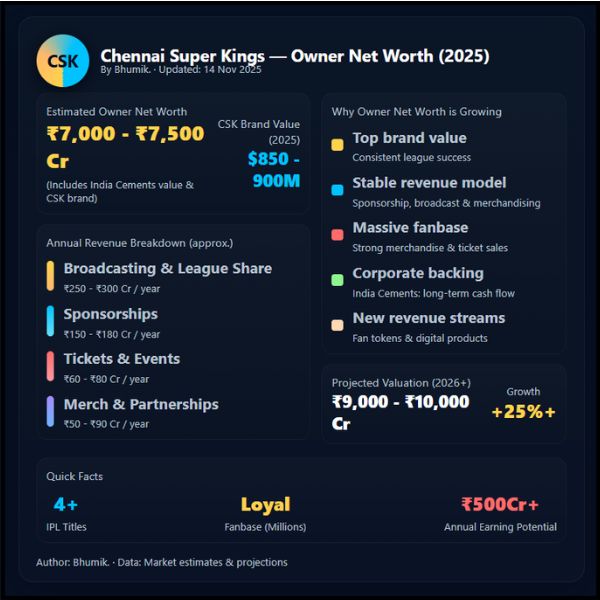 CSK

Chennai Super Kings — Owner Net Worth (2025)
By Bhumik. · Updated: 14 Nov 2025

Estimated Owner Net Worth
₹7,000 - ₹7,500 Cr
(Includes India Cements value & CSK brand)

CSK Brand Value (2025)
$850 - 900M

Annual Revenue Breakdown (approx.)

Broadcasting & League Share
₹250 - ₹300 Cr / year

Sponsorships
₹150 - ₹180 Cr / year

Tickets & Events
₹60 - ₹80 Cr / year

Merch & Partnerships
₹50 - ₹90 Cr / year

Why Owner Net Worth is Growing

Top brand value
Consistent league success

Stable revenue model
Sponsorship, broadcast & merchandising

Massive fanbase
Strong merchandise & ticket sales

Corporate backing
India Cements: long-term cash flow

New revenue streams
Fan tokens & digital products

Projected Valuation (2026+)
₹9,000 - ₹10,000 Cr

Growth
+25%+

Quick Facts

4+
IPL Titles

Loyal
Fanbase (Millions)

₹500Cr+
Annual Earning Potential

Author: Bhumik. · Data: Market estimates & projections