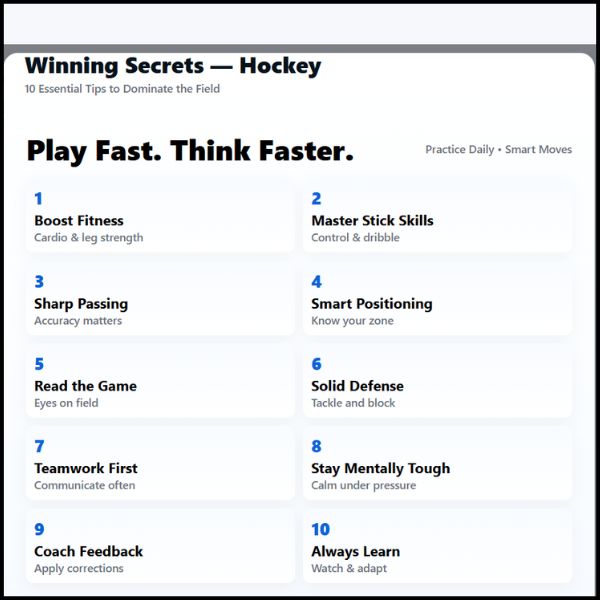 Winning Secrets — Hockey
10 Essential Tips to Dominate the Field

Play Fast. Think Faster.

Practice Daily • Smart Moves

1
Boost Fitness
Cardio & leg strength

2
Master Stick Skills
Control & dribble

3
Sharp Passing
Accuracy matters

4
Smart Positioning
Know your zone

5
Read the Game
Eyes on field

6
Solid Defense
Tackle and block

7
Teamwork First
Communicate often

8
Stay Mentally Tough
Calm under pressure

9
Coach Feedback
Apply corrections

10
Always Learn
Watch & adapt