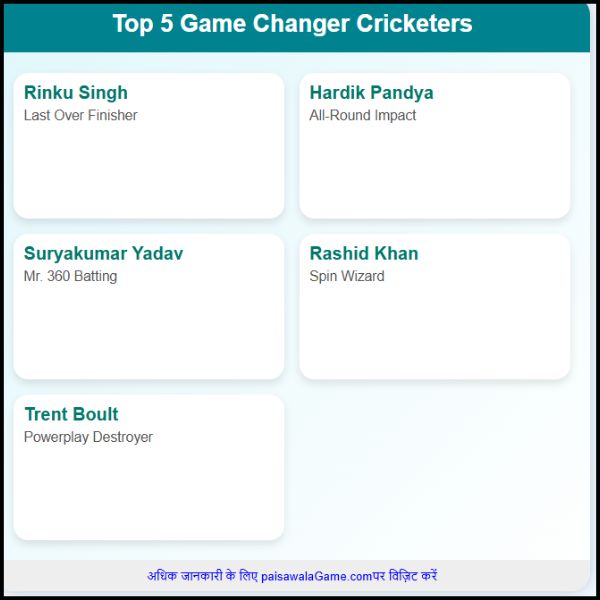 Top 5 Game Changer Cricketers

Rinku Singh
Last Over Finisher

Hardik Pandya
All-Round Impact

Suryakumar Yadav
Mr. 360 Batting

Rashid Khan
Spin Wizard

Trent Boult
Powerplay Destroyer

अधिक जानकारी के लिए paisawalaGame.comपर विज़िट करें